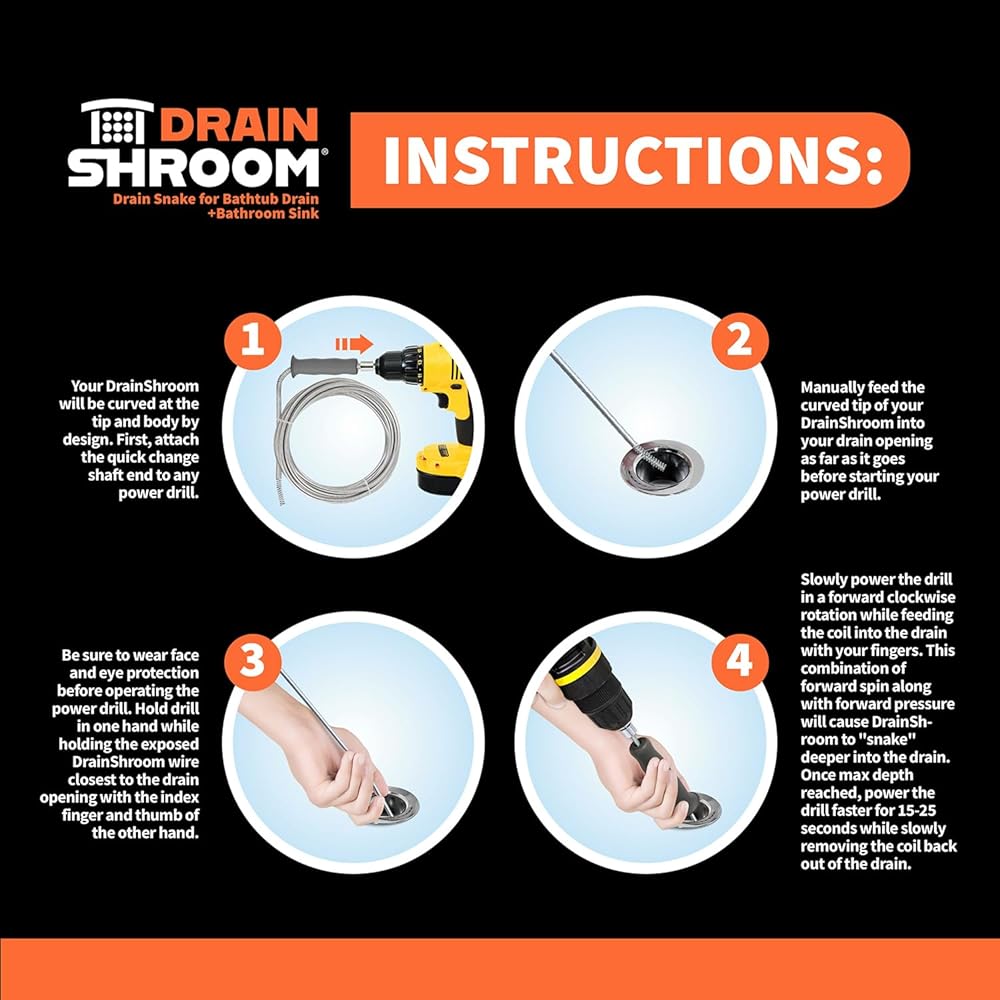 DRAIN SHROOM®
Drain Snake for Bathtub Drain +Bathroom Sink

INSTRUCTIONS:

1
Your DrainShroom will be curved at the tip and body by design. First, attach the quick change shaft end to any power drill.

2
Manually feed the curved tip of your DrainShroom into your drain opening as far as it goes before starting your power drill.

3
Be sure to wear face and eye protection before operating the power drill. Hold drill in one hand while holding the exposed DrainShroom wire closest to the drain opening with the index finger and thumb of the other hand.

4
Slowly power the drill in a forward clockwise rotation while feeding the coil into the drain with your fingers. This combination of forward spin along with forward pressure will cause DrainShroom to "snake" deeper into the drain. Once max depth reached, power the drill faster for 15-25 seconds while slowly removing the coil back out of the drain.