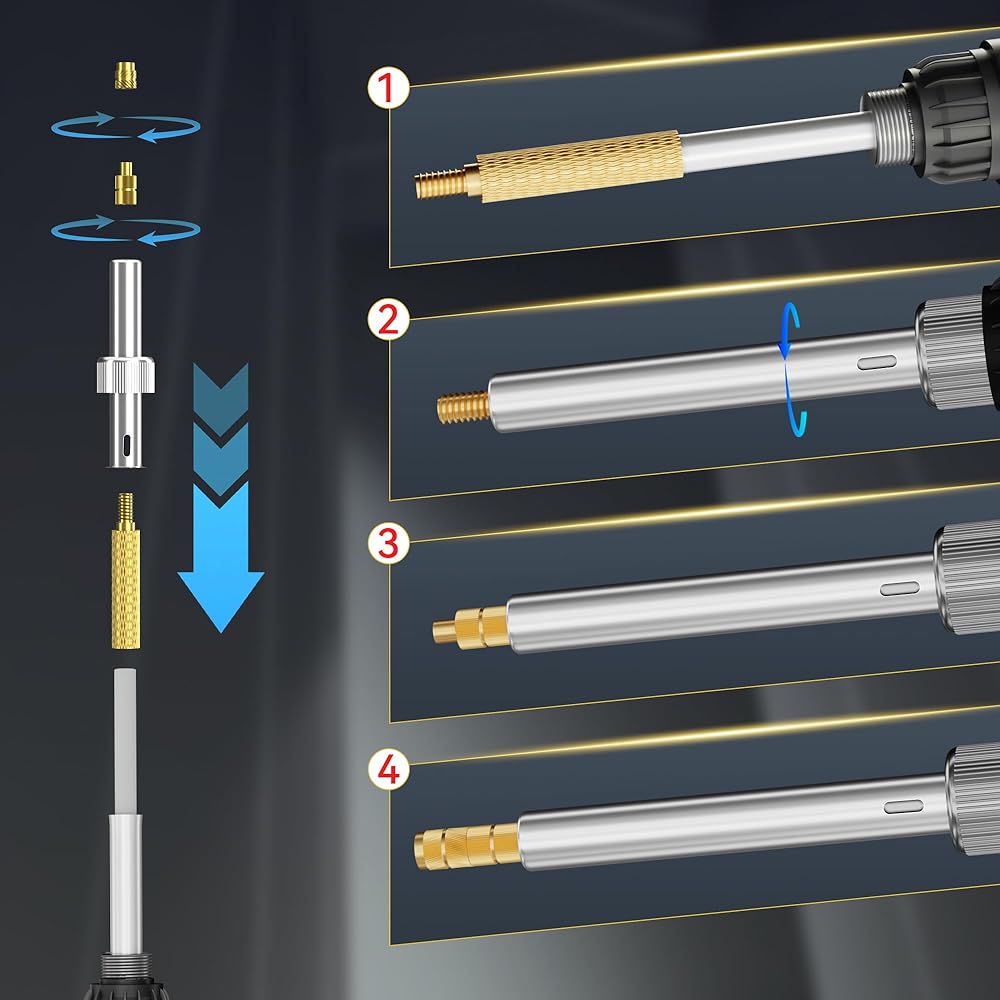 1
2
3
4