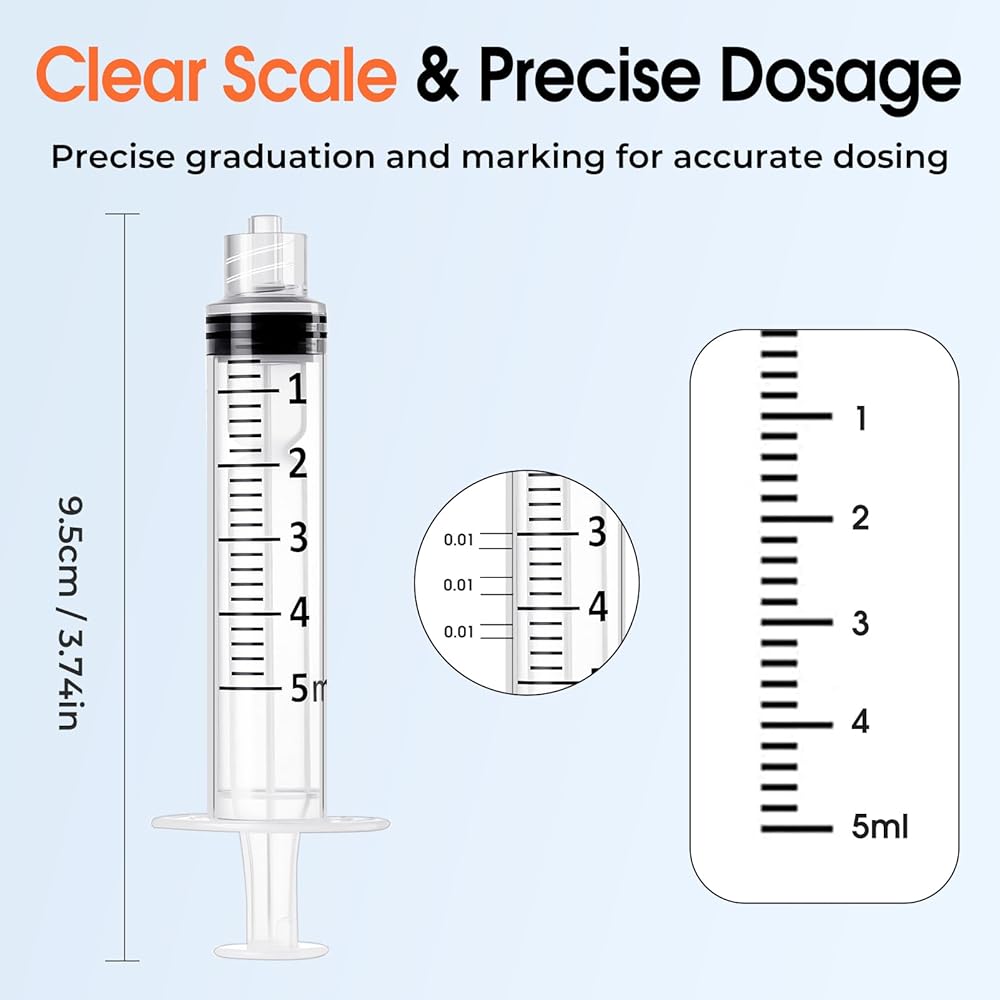 Clear Scale & Precise Dosage

Precise graduation and marking for accurate dosing

9.5cm / 3.74in

1
2
3
4
5m

0.01
0.01
0.01
3
4

1
2
3
4
5ml