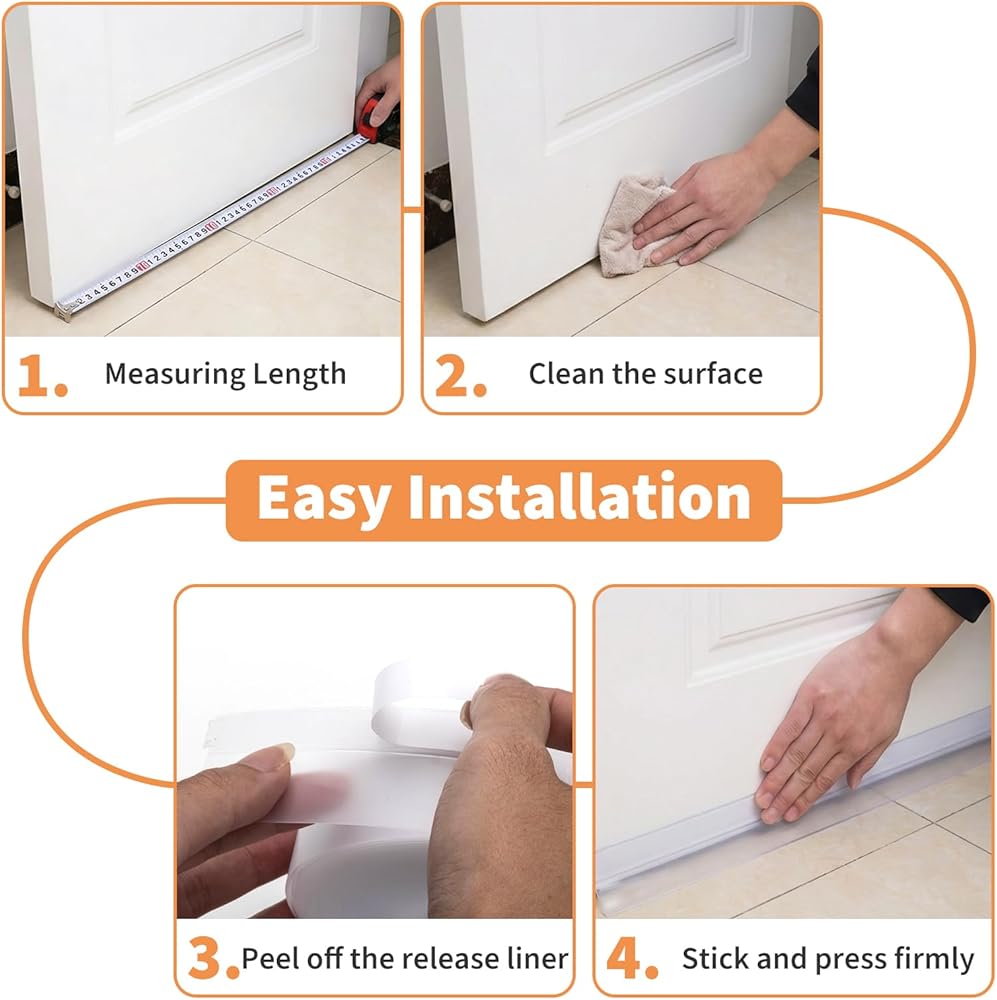 1. Measuring Length

2. Clean the surface

Easy Installation

3. Peel off the release liner

4. Stick and press firmly