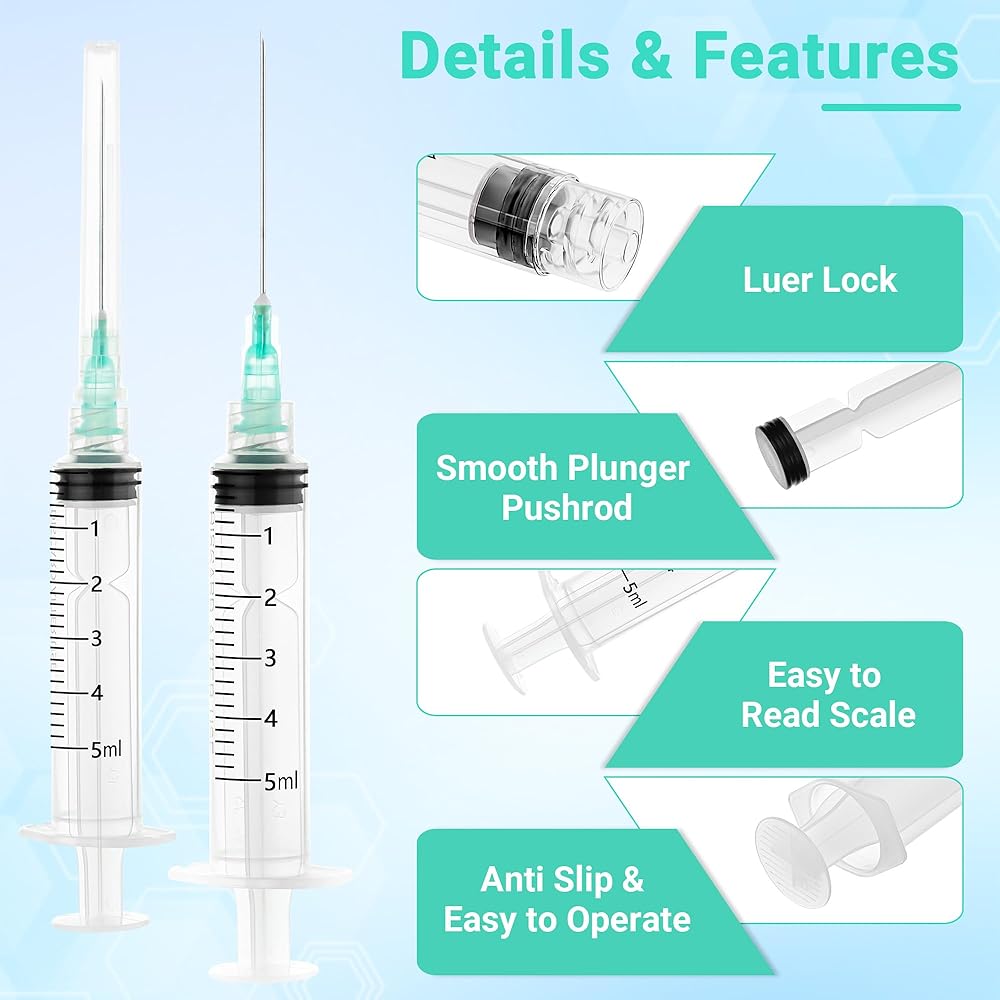 Details & Features

Luer Lock

Smooth Plunger Pushrod

Easy to Read Scale

Anti Slip & Easy to Operate

1
2
3
4
5ml

1
2
3
4
5ml

5ml