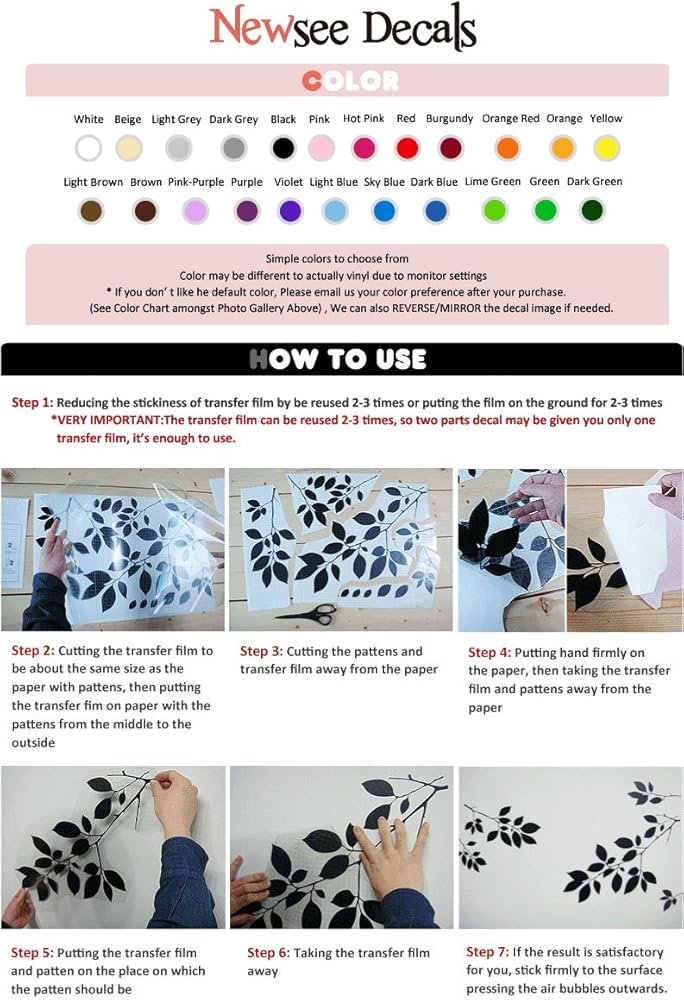 Newsee Decals

COLOR

White Beige Light Grey Dark Grey Black Pink Hot Pink Red Burgundy Orange Red Orange Yellow

Light Brown Brown Pink-Purple Purple Violet Light Blue Sky Blue Dark Blue Lime Green Green Dark Green

Simple colors to choose from
Color may be different to actually vinyl due to monitor settings
* If you don' t like he default color, Please email us your color preference after your purchase.
(See Color Chart amongst Photo Gallery Above) , We can also REVERSE/MIRROR the decal image if needed.

HOW TO USE

Step 1: Reducing the stickiness of transfer film by be reused 2-3 times or puting the film on the ground for 2-3 times
*VERY IMPORTANT:The transfer film can be reused 2-3 times, so two parts decal may be given you only one transfer film, it's enough to use.

Step 2: Cutting the transfer film to be about the same size as the paper with pattens, then putting the transfer fim on paper with the pattens from the middle to the outside

Step 3: Cutting the pattens and transfer film away from the paper

Step 4: Putting hand firmly on the paper, then taking the transfer film and pattens away from the paper

Step 5: Putting the transfer film and patten on the place on which the patten should be

Step 6: Taking the transfer film away

Step 7: If the result is satisfactory for you, stick firmly to the surface pressing the air bubbles outwards.