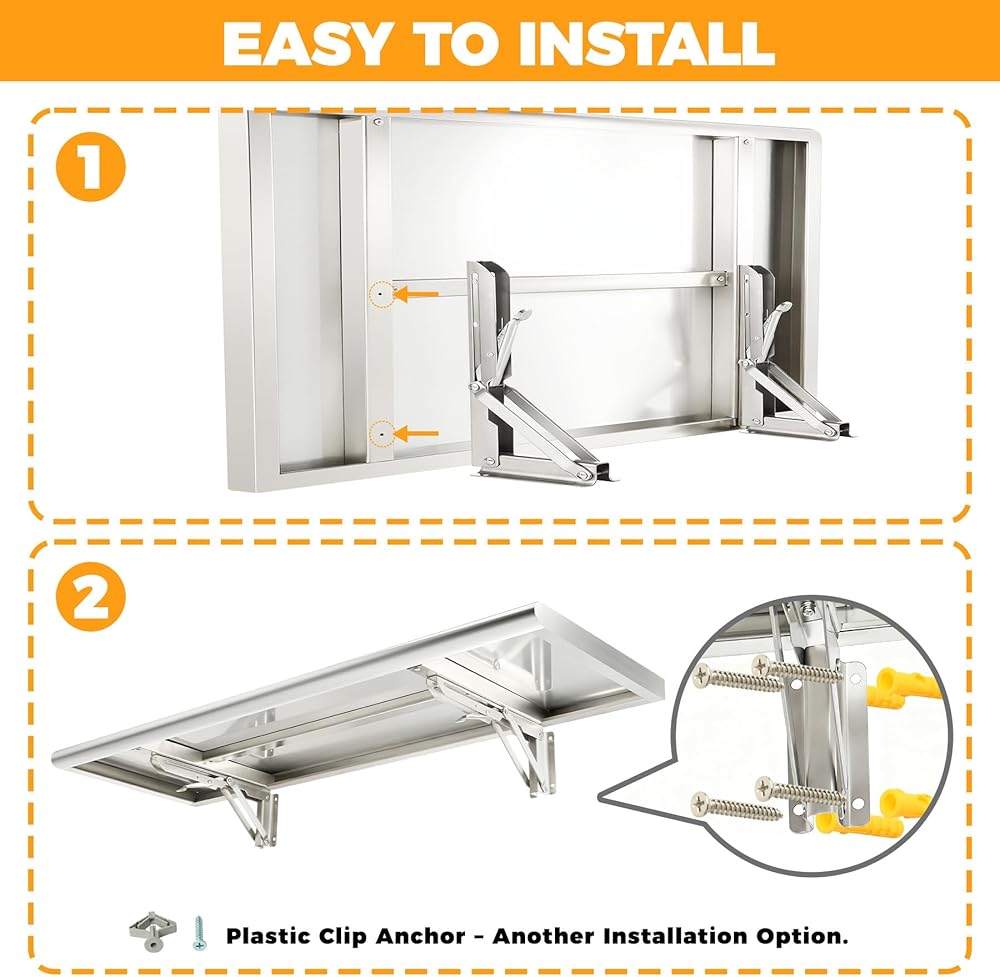 EASY TO INSTALL

1

2

Plastic Clip Anchor – Another Installation Option.