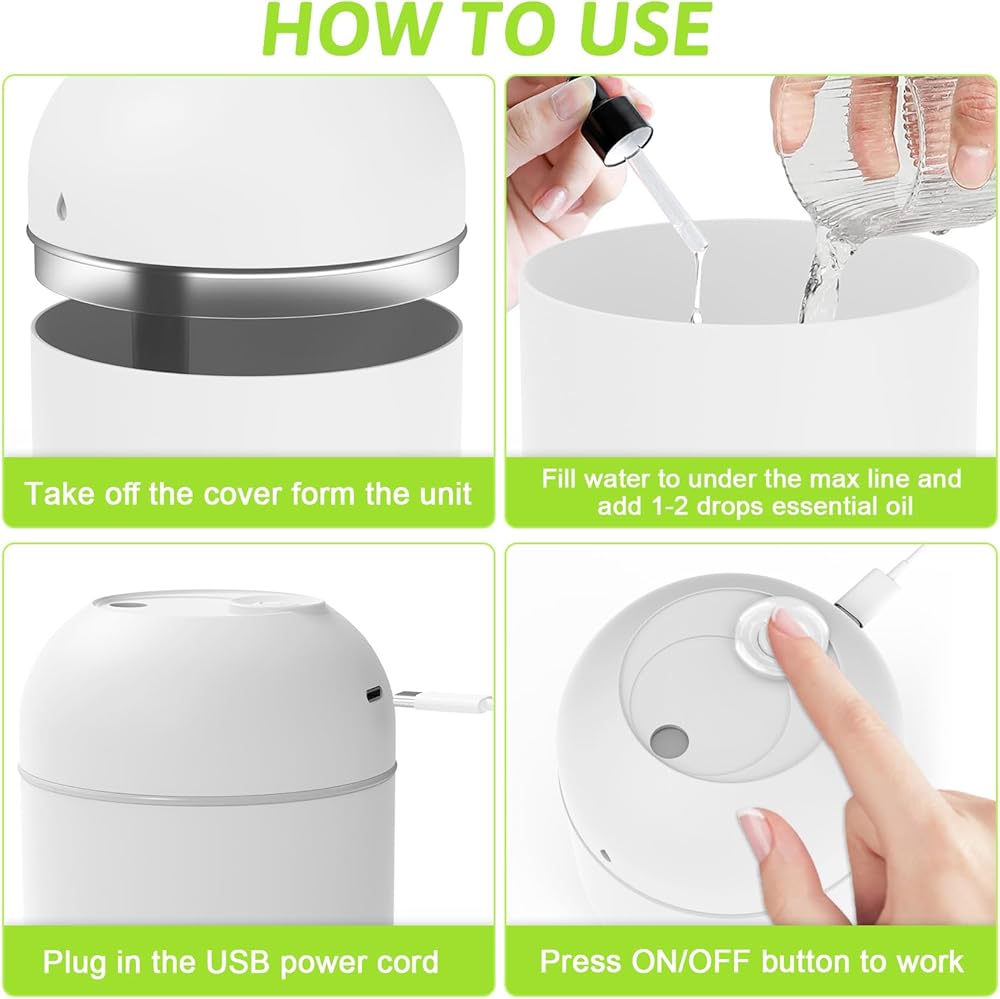 HOW TO USE

Take off the cover form the unit

Fill water to under the max line and add 1-2 drops essential oil

Plug in the USB power cord

Press ON/OFF button to work