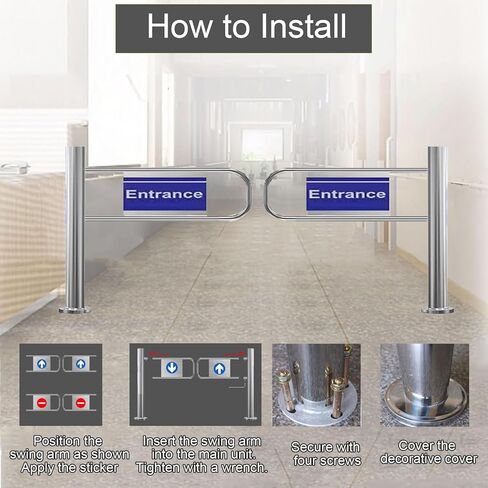 How to Install

Entrance

Entrance

Position the swing arm as shown Apply the sticker

Insert the swing arm into the main unit. Tighten with a wrench.

Secure with four screws

Cover the decorative cover