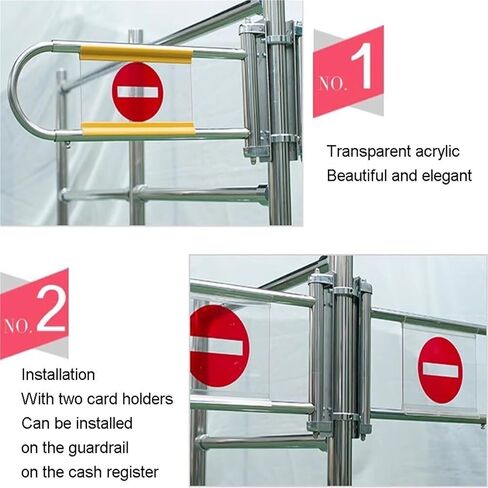 NO. 1

Transparent acrylic
Beautiful and elegant

NO. 2

Installation
With two card holders
Can be installed
on the guardrail
on the cash register