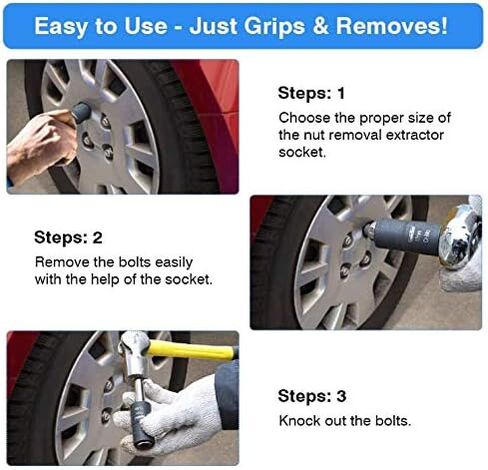 Easy to Use - Just Grips & Removes!

Steps: 1
Choose the proper size of the nut removal extractor socket.

Steps: 2
Remove the bolts easily with the help of the socket.

Steps: 3
Knock out the bolts.