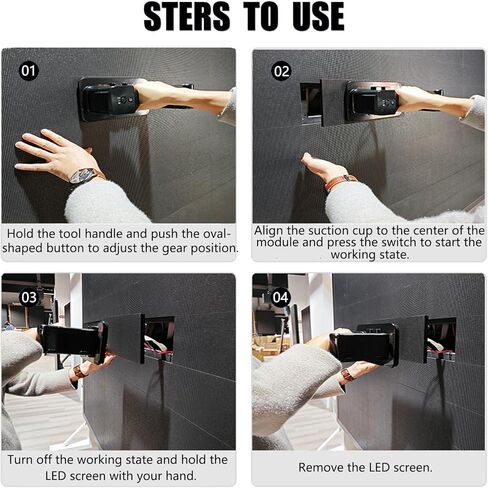 STERS TO USE

01

Hold the tool handle and push the oval-shaped button to adjust the gear position.

02

Align the suction cup to the center of the module and press the switch to start the working state.

03

Turn off the working state and hold the LED screen with your hand.

04

Remove the LED screen.