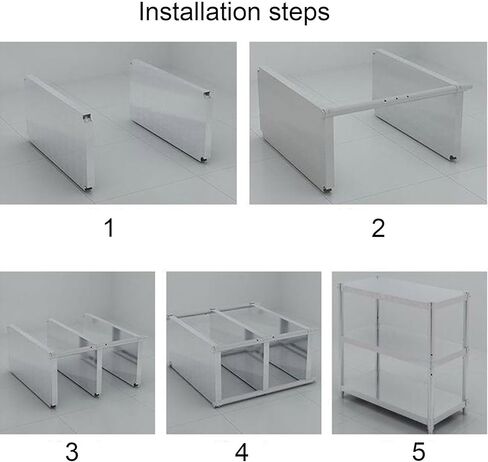 Installation steps

1

2

3

4

5