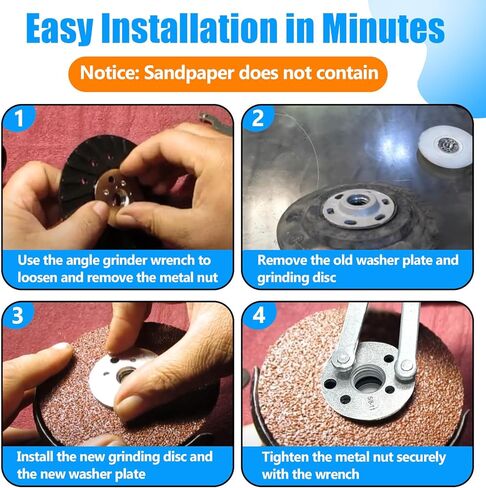 Easy Installation in Minutes

Notice: Sandpaper does not contain

1

Use the angle grinder wrench to loosen and remove the metal nut

2

Remove the old washer plate and grinding disc

3

Install the new grinding disc and the new washer plate

4

Tighten the metal nut securely with the wrench