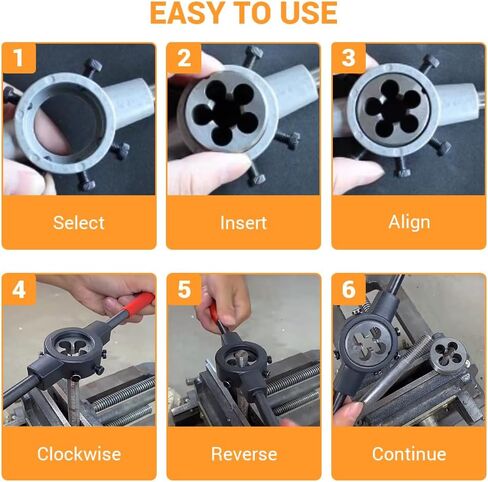 EASY TO USE

1

Select

2

Insert

3

Align

4

Clockwise

5

Reverse

6

Continue