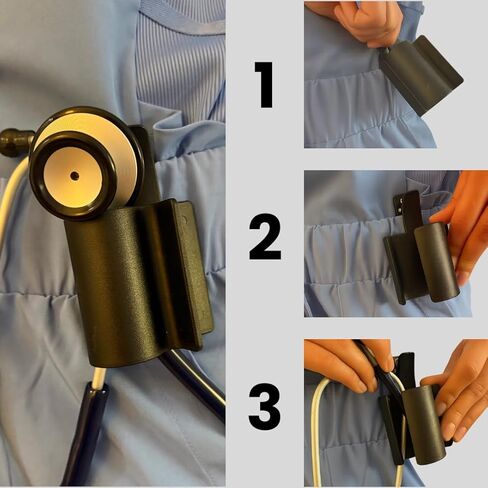 1

2

3