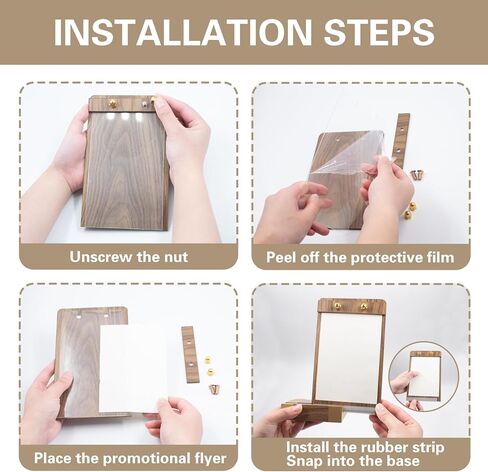 INSTALLATION STEPS

Unscrew the nut

Peel off the protective film

Place the promotional flyer

Install the rubber strip
Snap into the base