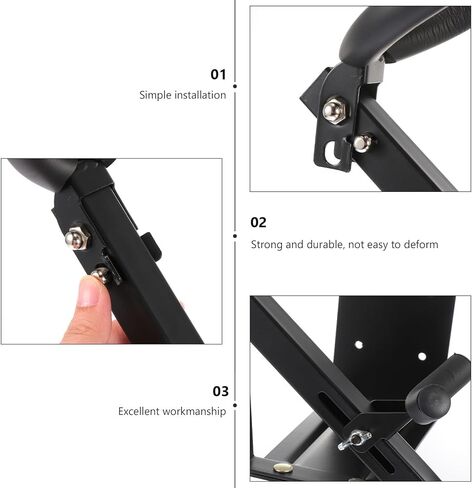 01

Simple installation

02

Strong and durable, not easy to deform

03

Excellent workmanship