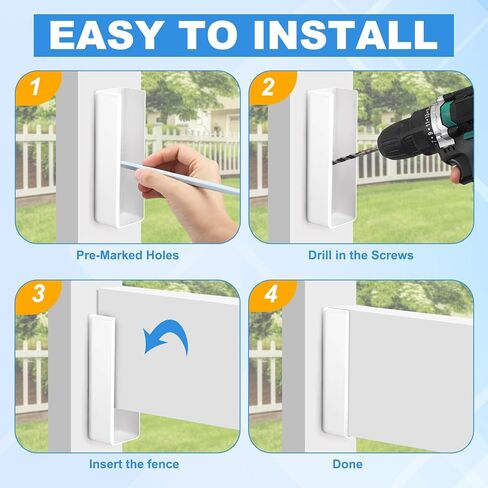 EASY TO INSTALL

1

Pre-Marked Holes

2

Drill in the Screws

3

Insert the fence

4

Done