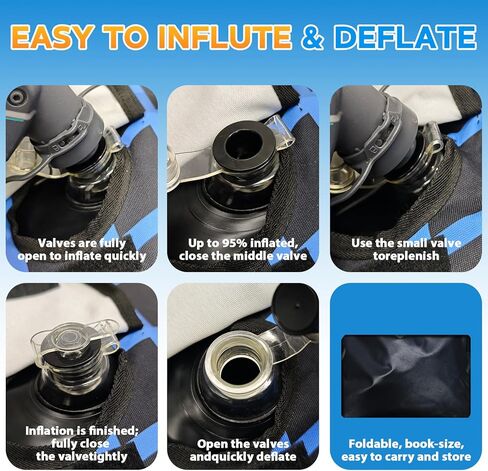 EASY TO INFLUTE & DEFLATE

Valves are fully open to inflate quickly

Up to 95% inflated, close the middle valve

Use the small valve toreplenish

Inflation is finished; fully close the valvetightly

Open the valves andquickly deflate

Foldable, book-size, easy to carry and store