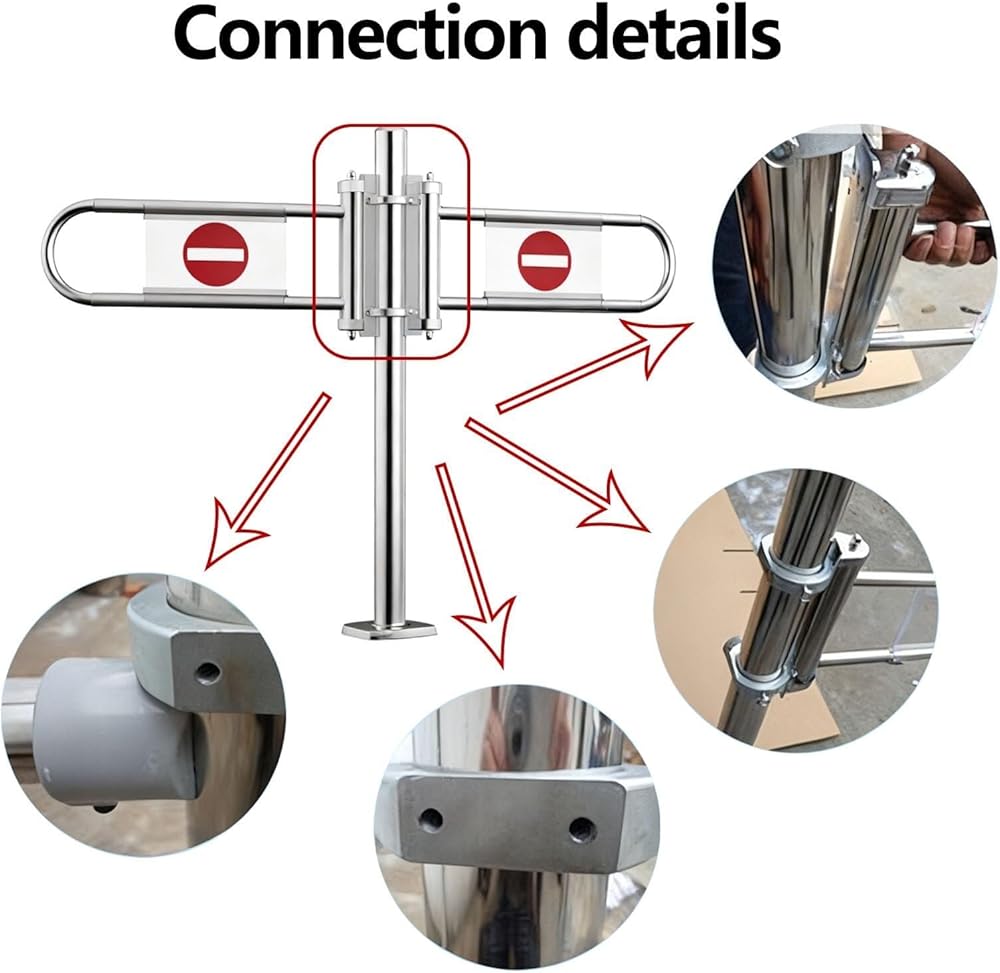 Connection details