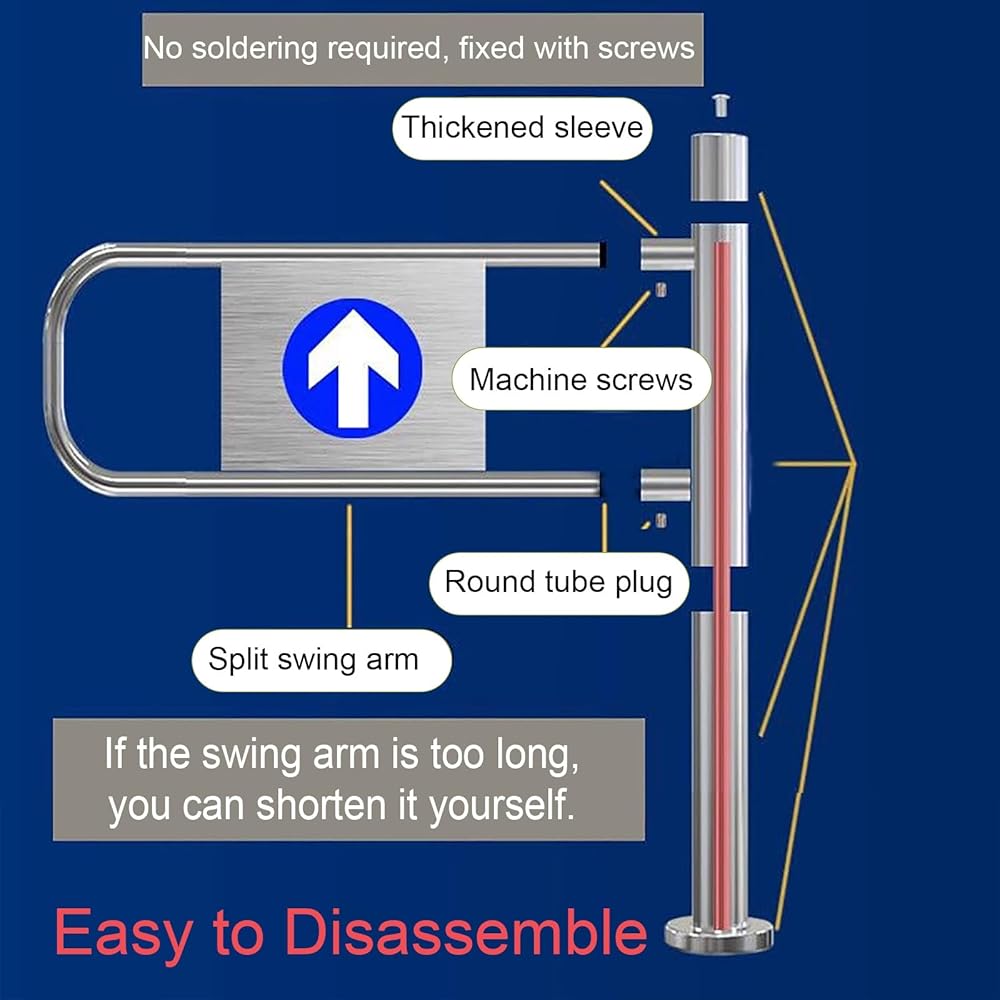 No soldering required, fixed with screws

Thickened sleeve

Machine screws

Round tube plug

Split swing arm

If the swing arm is too long, you can shorten it yourself.

Easy to Disassemble