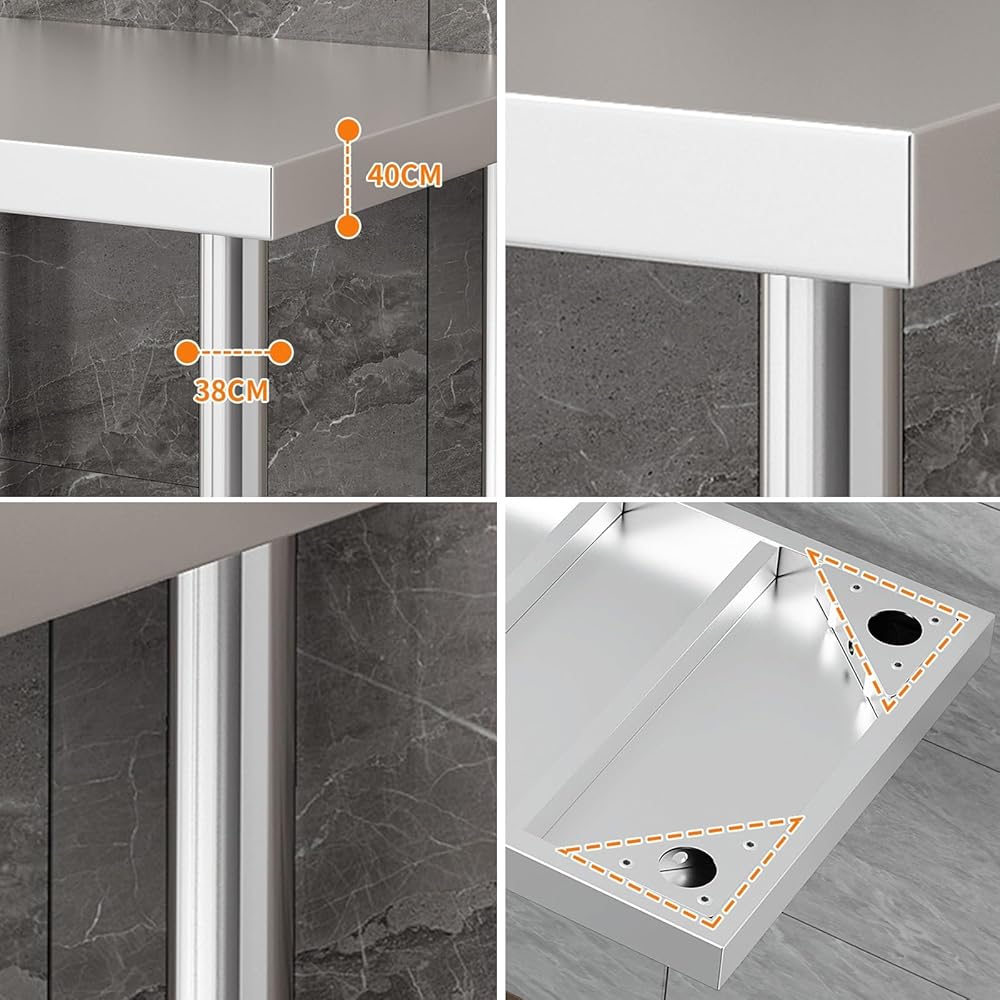 40CM

38CM