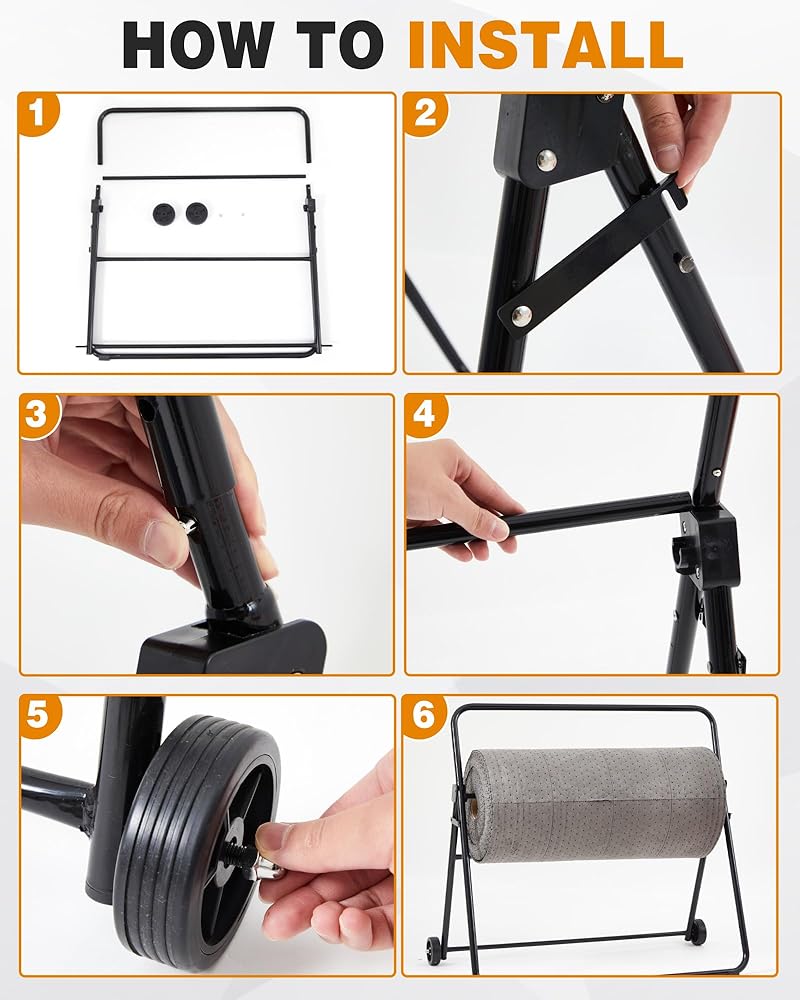 HOW TO INSTALL

1

2

3

4

5

6