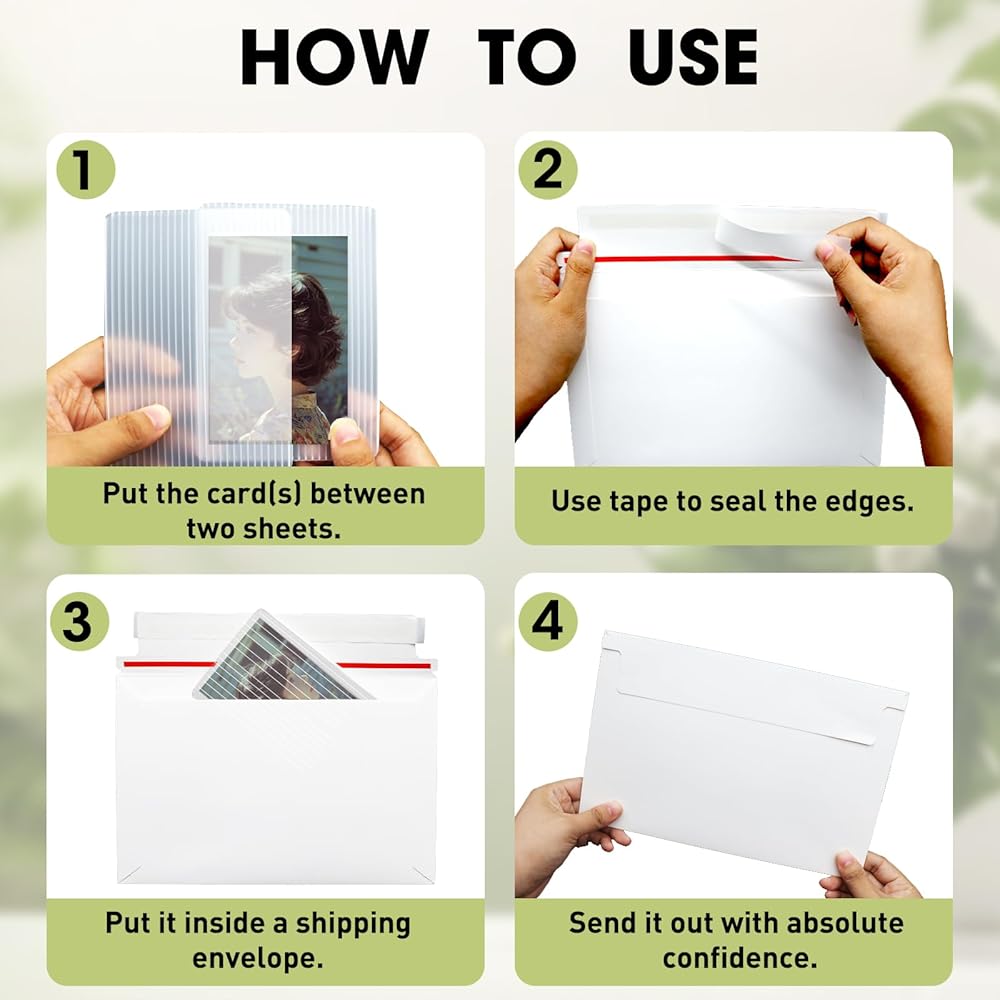 HOW TO USE

1

Put the card(s) between two sheets.

2

Use tape to seal the edges.

3

Put it inside a shipping envelope.

4

Send it out with absolute confidence.