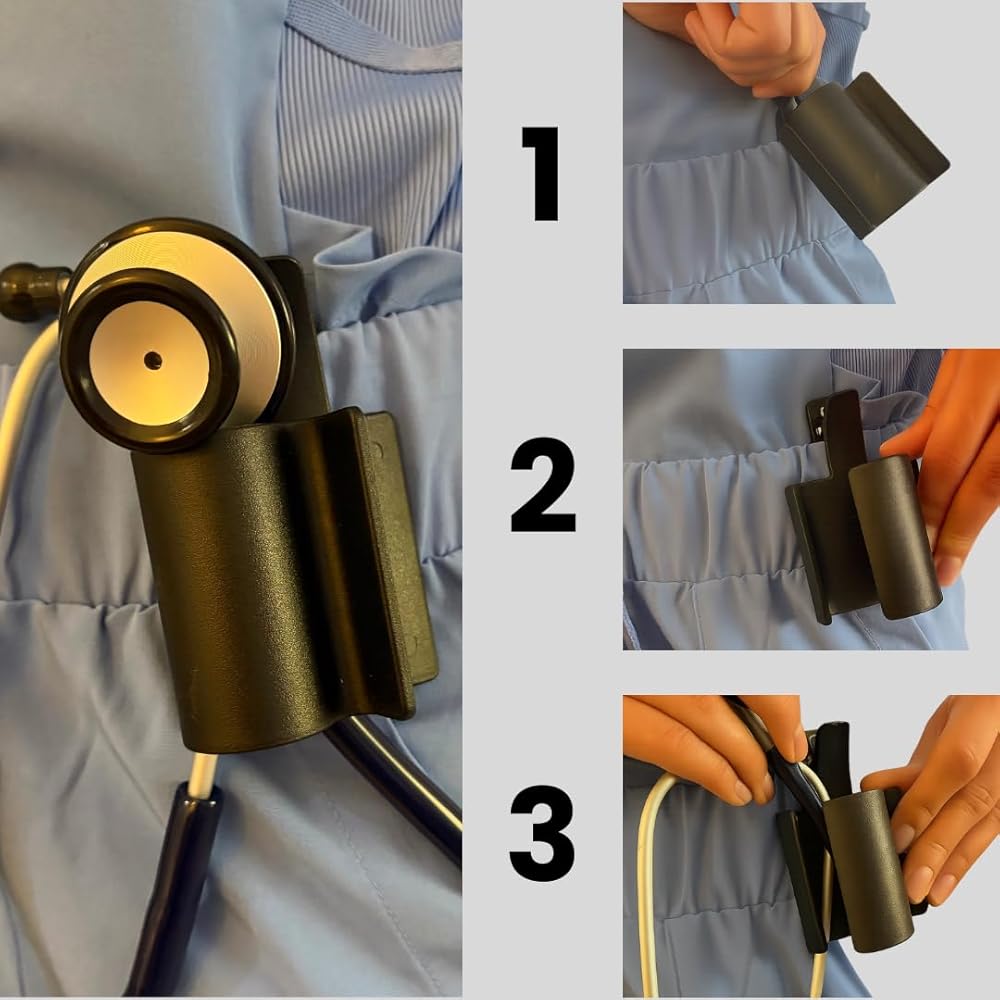 1

2

3