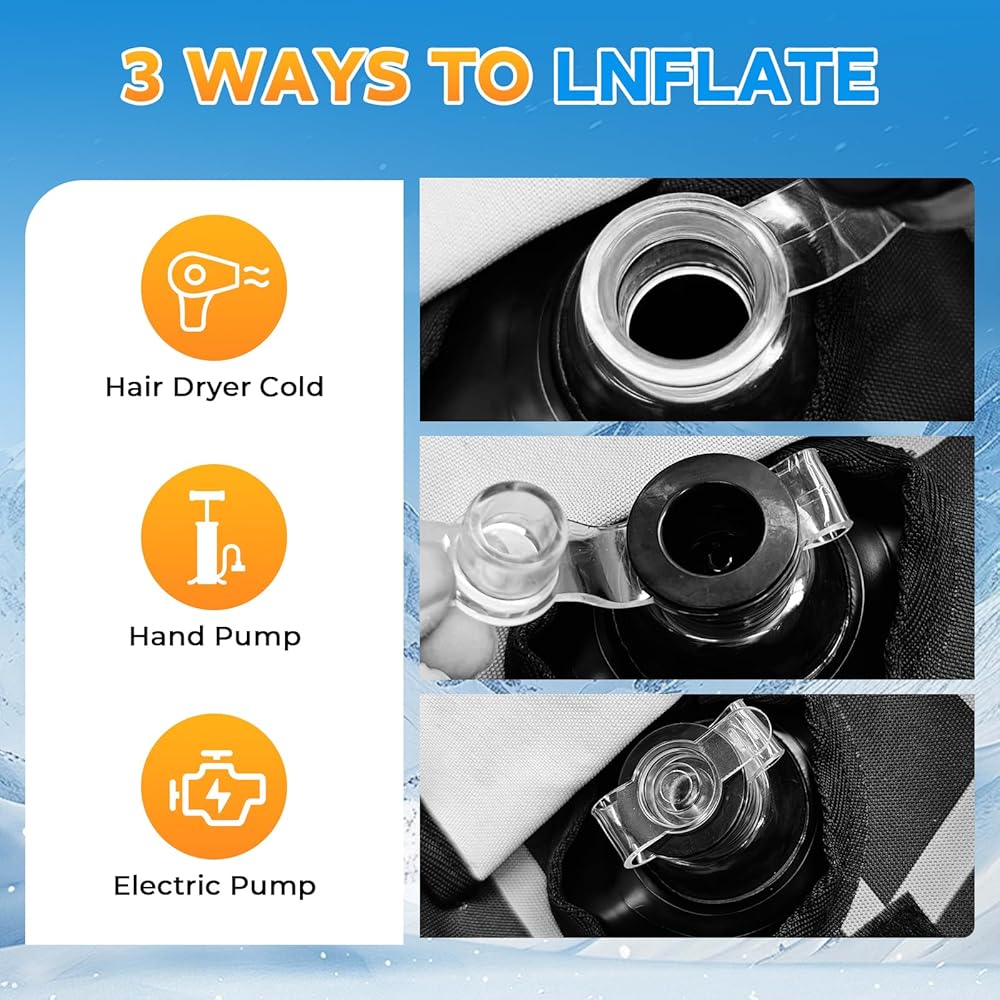 3 WAYS TO LNFLATE

Hair Dryer Cold

Hand Pump

Electric Pump