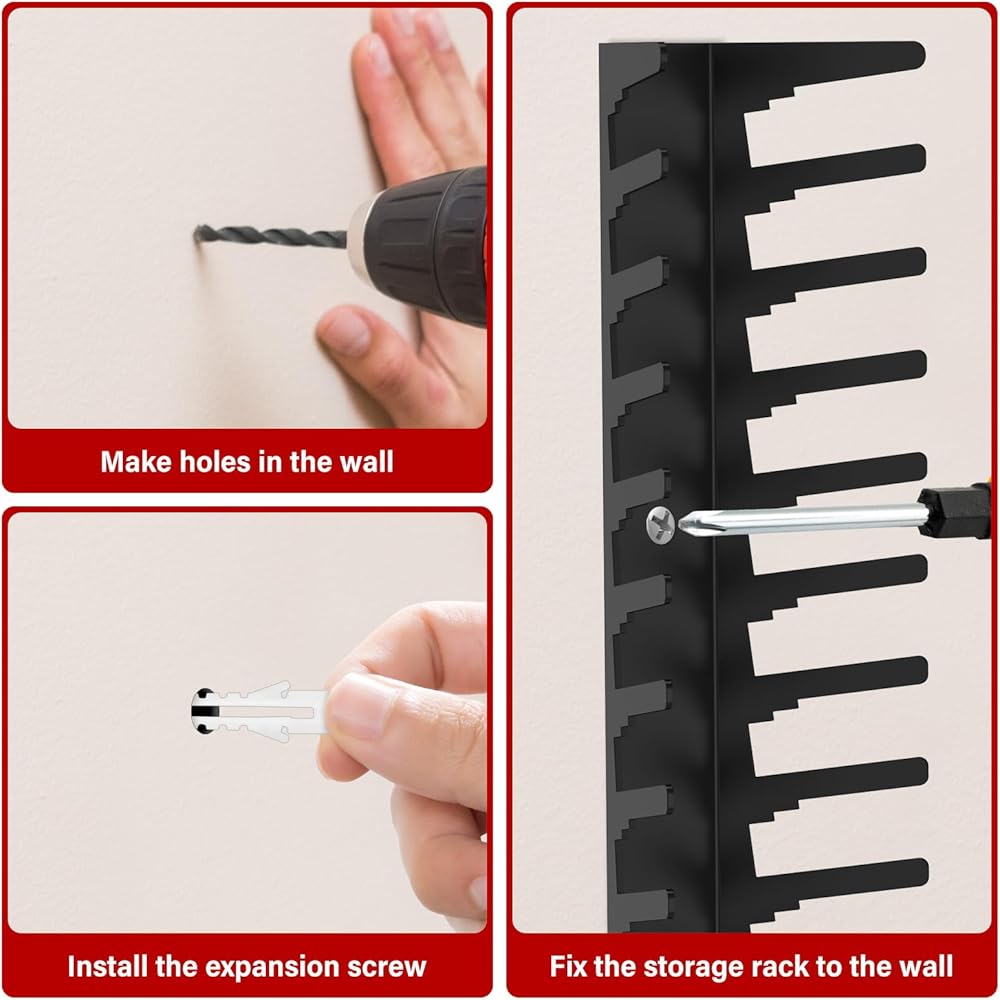 Make holes in the wall

Install the expansion screw

Fix the storage rack to the wall