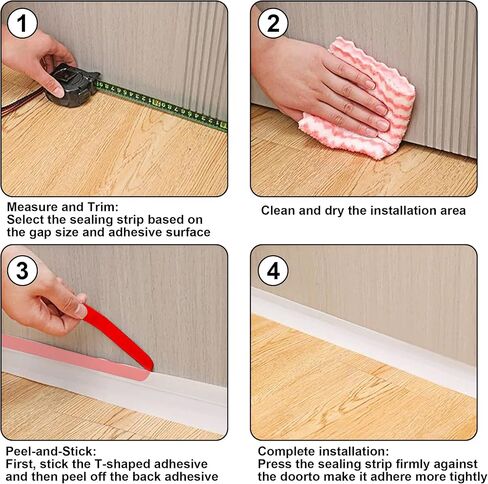 1

Measure and Trim:
Select the sealing strip based on the gap size and adhesive surface

2

Clean and dry the installation area

3

Peel-and-Stick:
First, stick the T-shaped adhesive and then peel off the back adhesive

4

Complete installation:
Press the sealing strip firmly against the doorto make it adhere more tightly