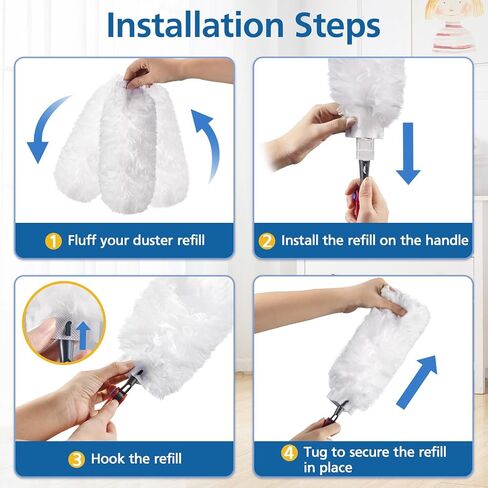 Installation Steps

1 Fluff your duster refill

2 Install the refill on the handle

3 Hook the refill

4 Tug to secure the refill in place