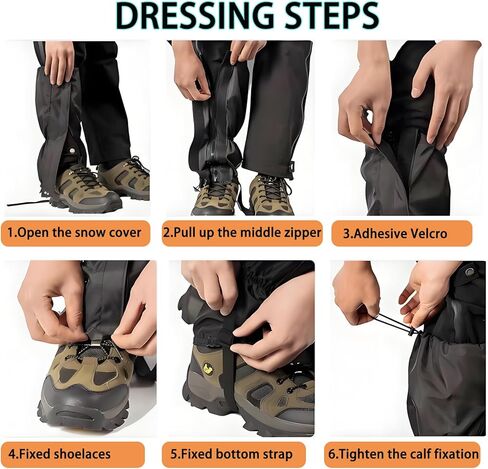 DRESSING STEPS

1.Open the snow cover

2.Pull up the middle zipper

3.Adhesive Velcro

4.Fixed shoelaces

5.Fixed bottom strap

6.Tighten the calf fixation