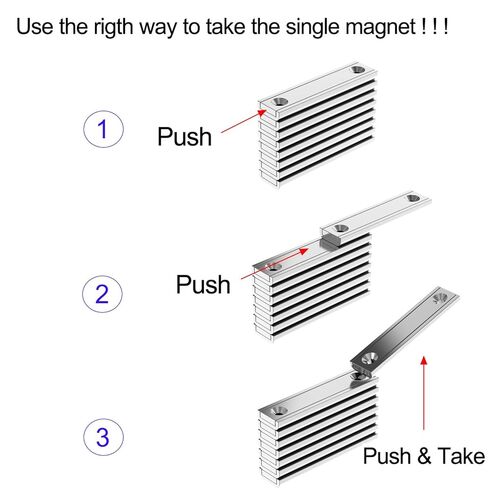 Use the rigth way to take the single magnet ! ! !

1

Push

2

Push

3

Push & Take