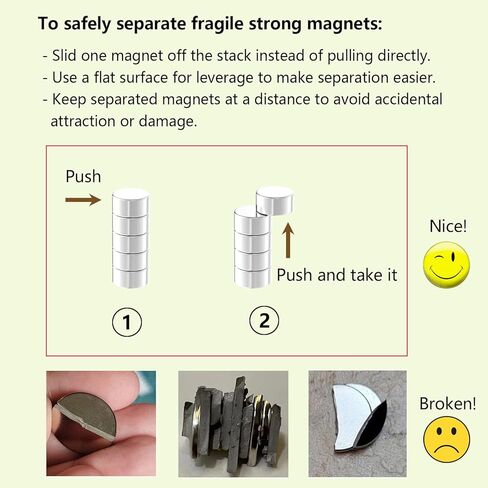 To safely separate fragile strong magnets:

- Slid one magnet off the stack instead of pulling directly.
- Use a flat surface for leverage to make separation easier.
- Keep separated magnets at a distance to avoid accidental attraction or damage.

Push

Push and take it

1

2

Nice!

Broken!