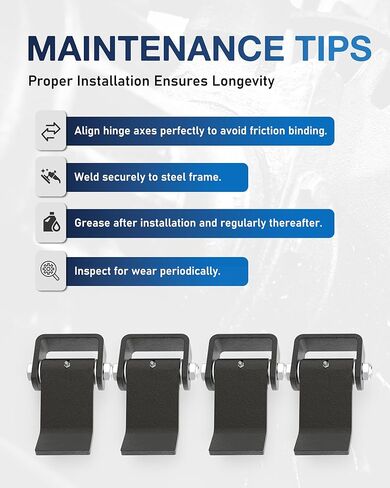 MAINTENANCE TIPS

Proper Installation Ensures Longevity

Align hinge axes perfectly to avoid friction binding.

Weld securely to steel frame.

Grease after installation and regularly thereafter.

Inspect for wear periodically.