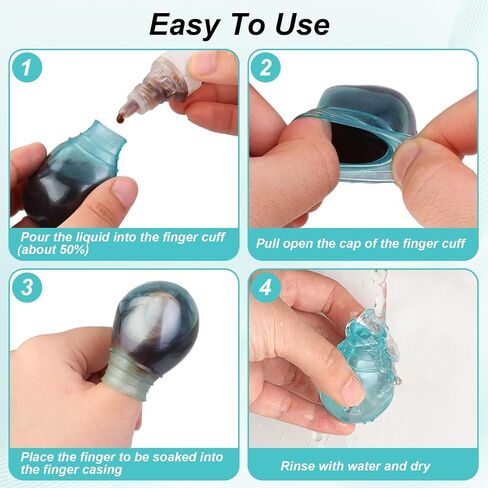 Easy To Use

1

Pour the liquid into the finger cuff (about 50%)

2

Pull open the cap of the finger cuff

3

Place the finger to be soaked into the finger casing

4

Rinse with water and dry