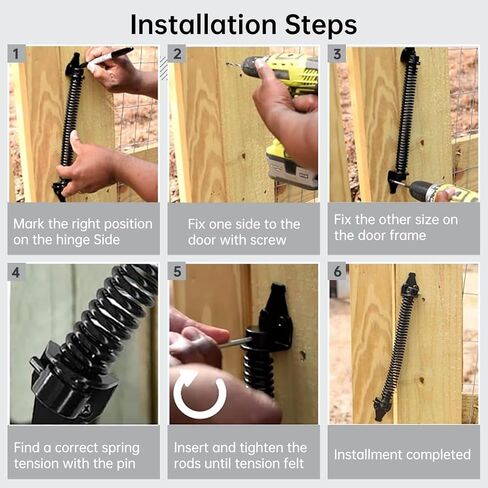 Installation Steps

1

Mark the right position on the hinge Side

2

Fix one side to the door with screw

3

Fix the other size on the door frame

4

Find a correct spring tension with the pin

5

Insert and tighten the rods until tension felt

6

Installment completed