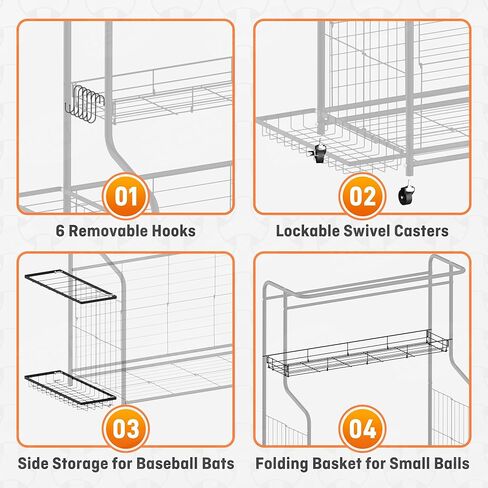 01

6 Removable Hooks

02

Lockable Swivel Casters

03

Side Storage for Baseball Bats

04

Folding Basket for Small Balls