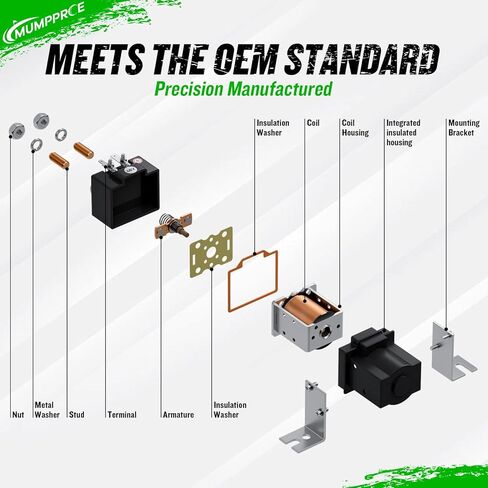 MUMPPRCE

MEETS THE OEM STANDARD

Precision Manufactured

Insulation Washer

Coil

Coil Housing

Integrated insulated housing

Mounting Bracket

Nut

Metal Washer

Stud

Terminal

Armature

Insulation Washer