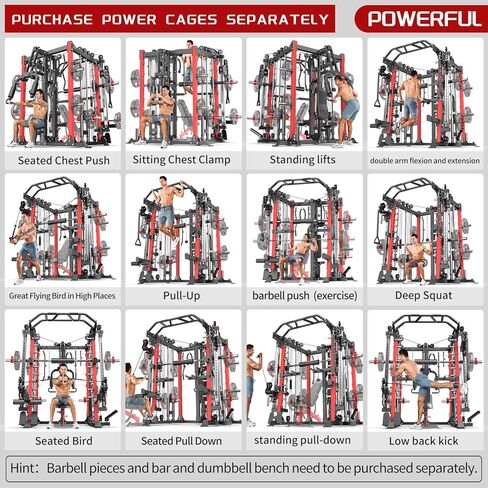 PURCHASE POWER CAGES SEPARATELY

POWERFUL

Seated Chest Push

Sitting Chest Clamp

Standing lifts

double arm flexion and extension

Great Flying Bird in High Places

Pull-Up

barbell push (exercise)

Deep Squat

Seated Bird

Seated Pull Down

standing pull-down

Low back kick

Hint: Barbell pieces and bar and dumbbell bench need to be purchased separately.