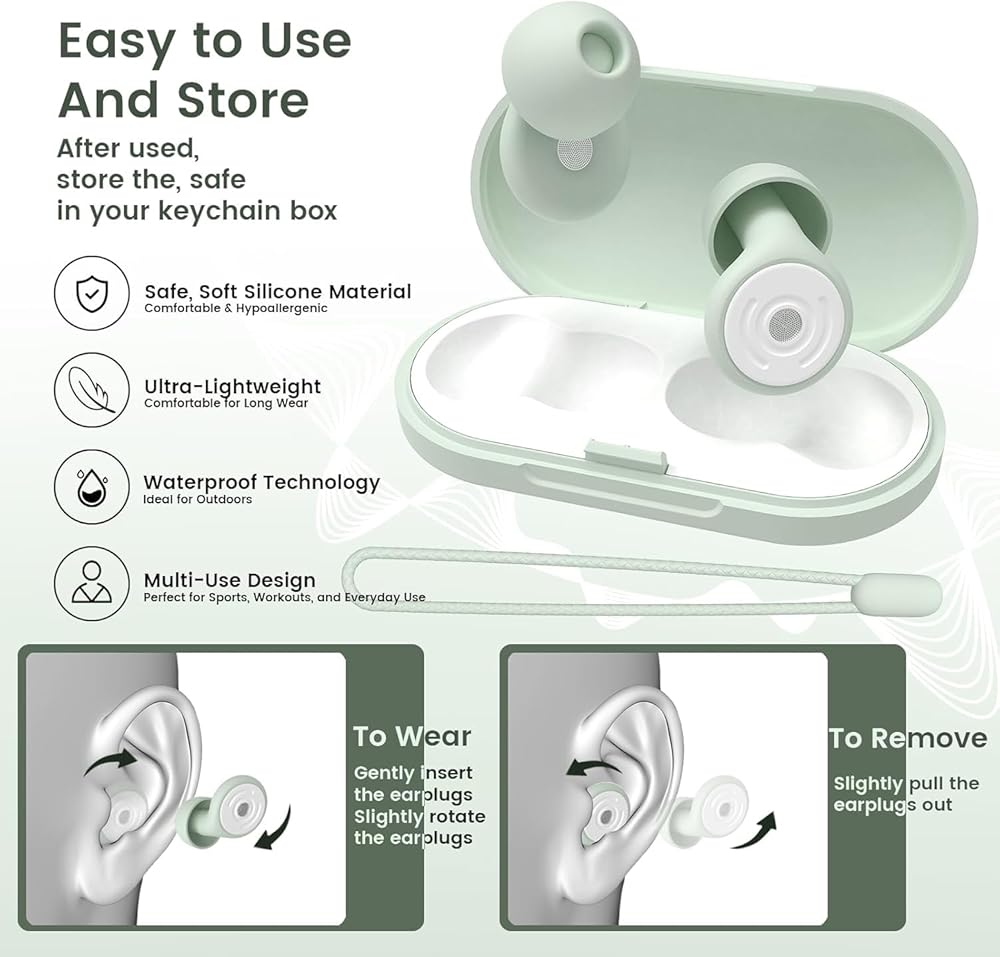 Easy to Use And Store

After used, store the, safe in your keychain box

Safe, Soft Silicone Material
Comfortable & Hypoallergenic

Ultra-Lightweight
Comfortable for Long Wear

Waterproof Technology
Ideal for Outdoors

Multi-Use Design
Perfect for Sports, Workouts, and Everyday Use

To Wear
Gently insert the earplugs
Slightly rotate the earplugs

To Remove
Slightly pull the earplugs out