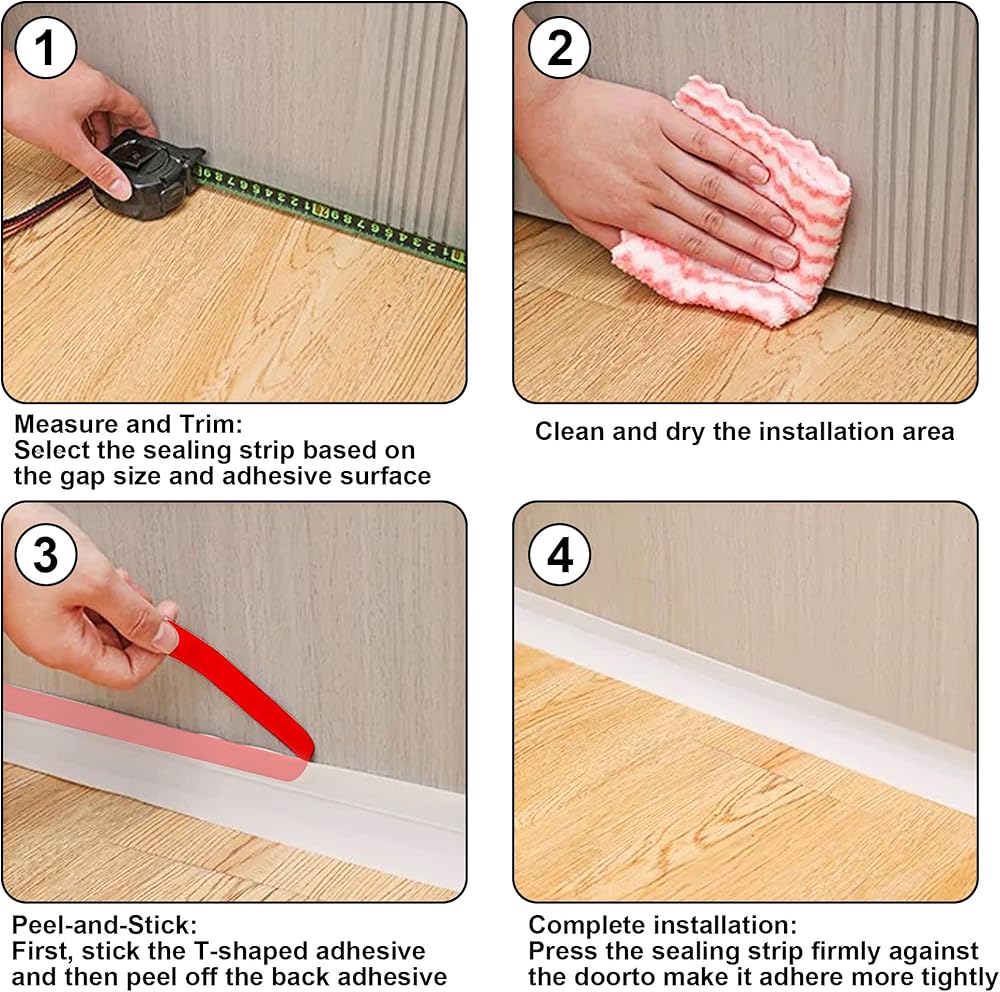 1

Measure and Trim:
Select the sealing strip based on the gap size and adhesive surface

2

Clean and dry the installation area

3

Peel-and-Stick:
First, stick the T-shaped adhesive and then peel off the back adhesive

4

Complete installation:
Press the sealing strip firmly against the doorto make it adhere more tightly