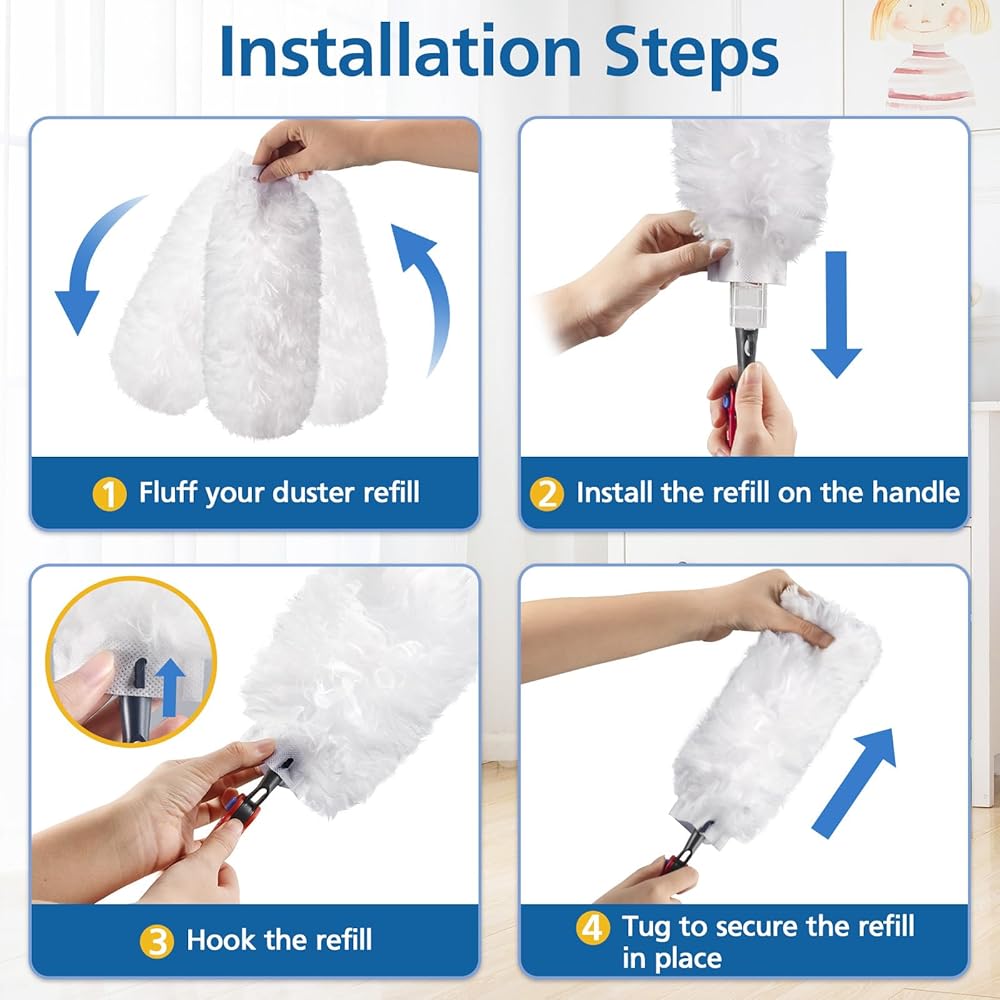 Installation Steps

1 Fluff your duster refill

2 Install the refill on the handle

3 Hook the refill

4 Tug to secure the refill in place