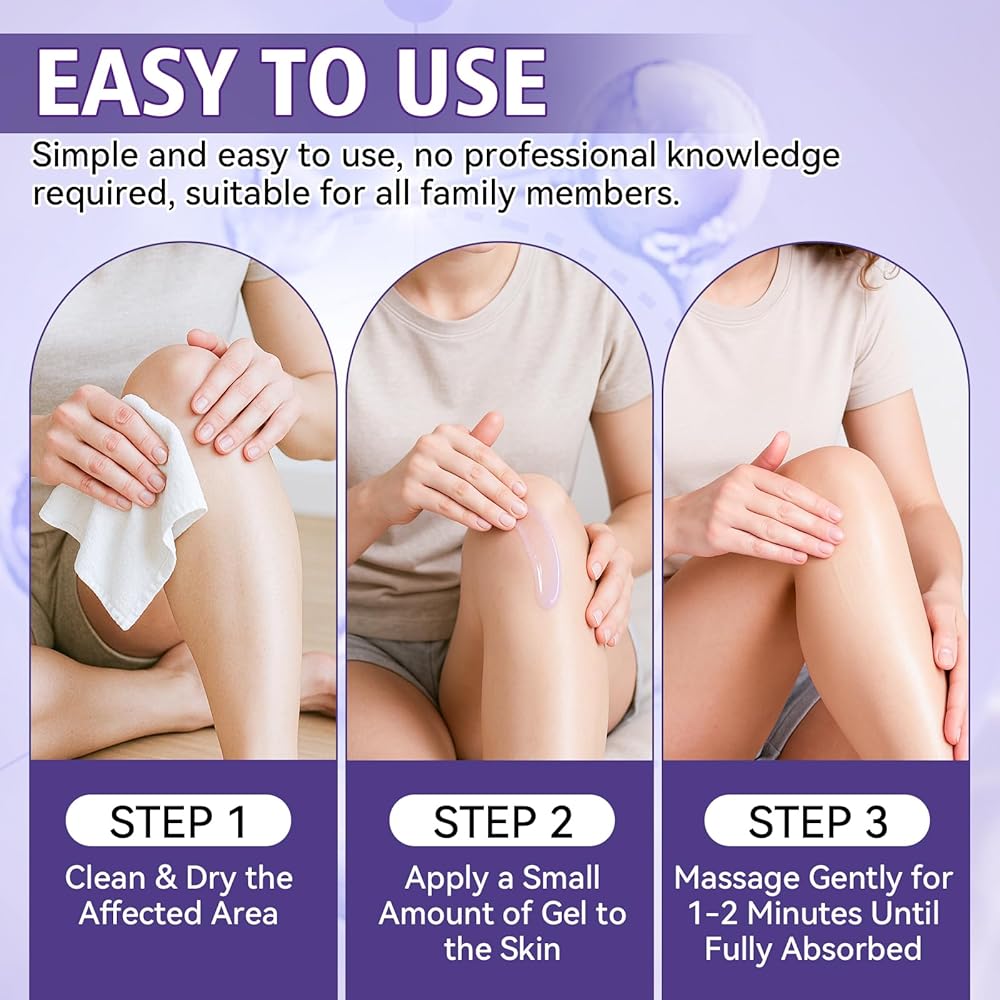 EASY TO USE

Simple and easy to use, no professional knowledge required, suitable for all family members.

STEP 1
Clean & Dry the Affected Area

STEP 2
Apply a Small Amount of Gel to the Skin

STEP 3
Massage Gently for 1-2 Minutes Until Fully Absorbed