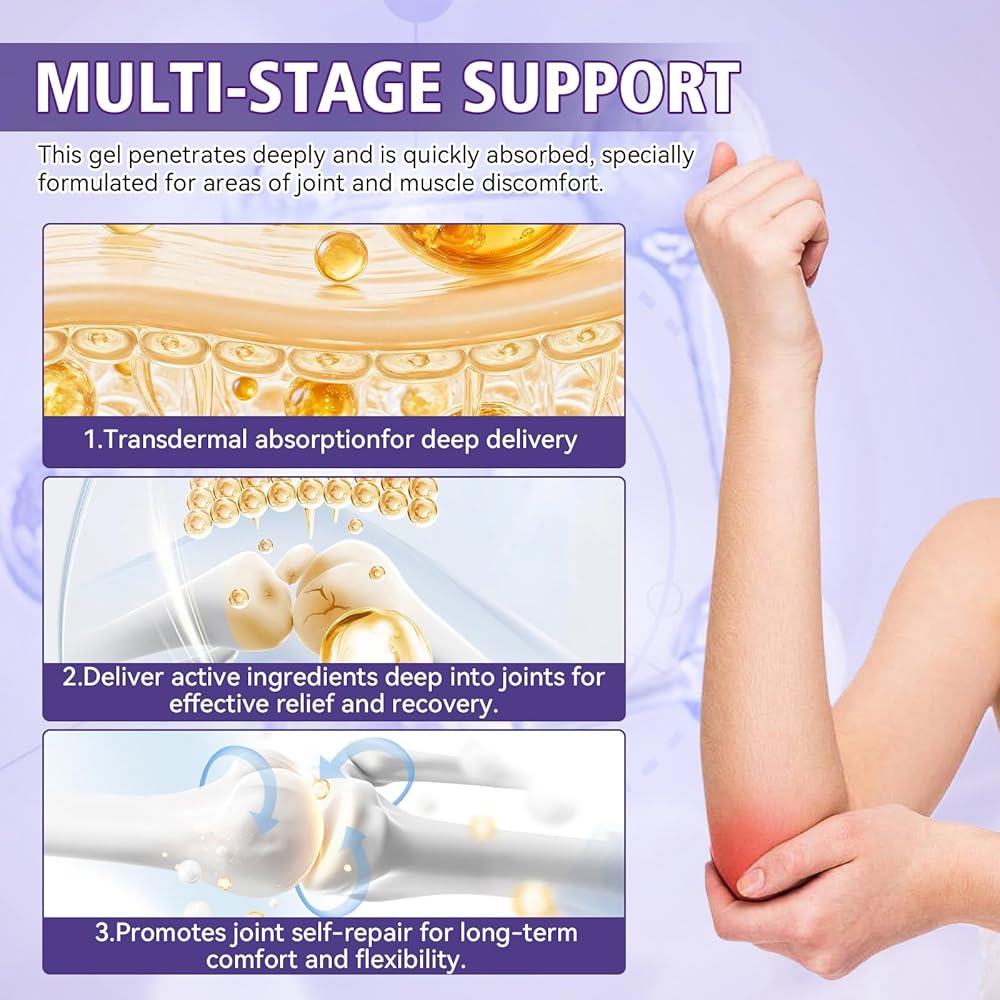 MULTI-STAGE SUPPORT

This gel penetrates deeply and is quickly absorbed, specially formulated for areas of joint and muscle discomfort.

1.Transdermal absorptionfor deep delivery

2.Deliver active ingredients deep into joints for effective relief and recovery.

3.Promotes joint self-repair for long-term comfort and flexibility.