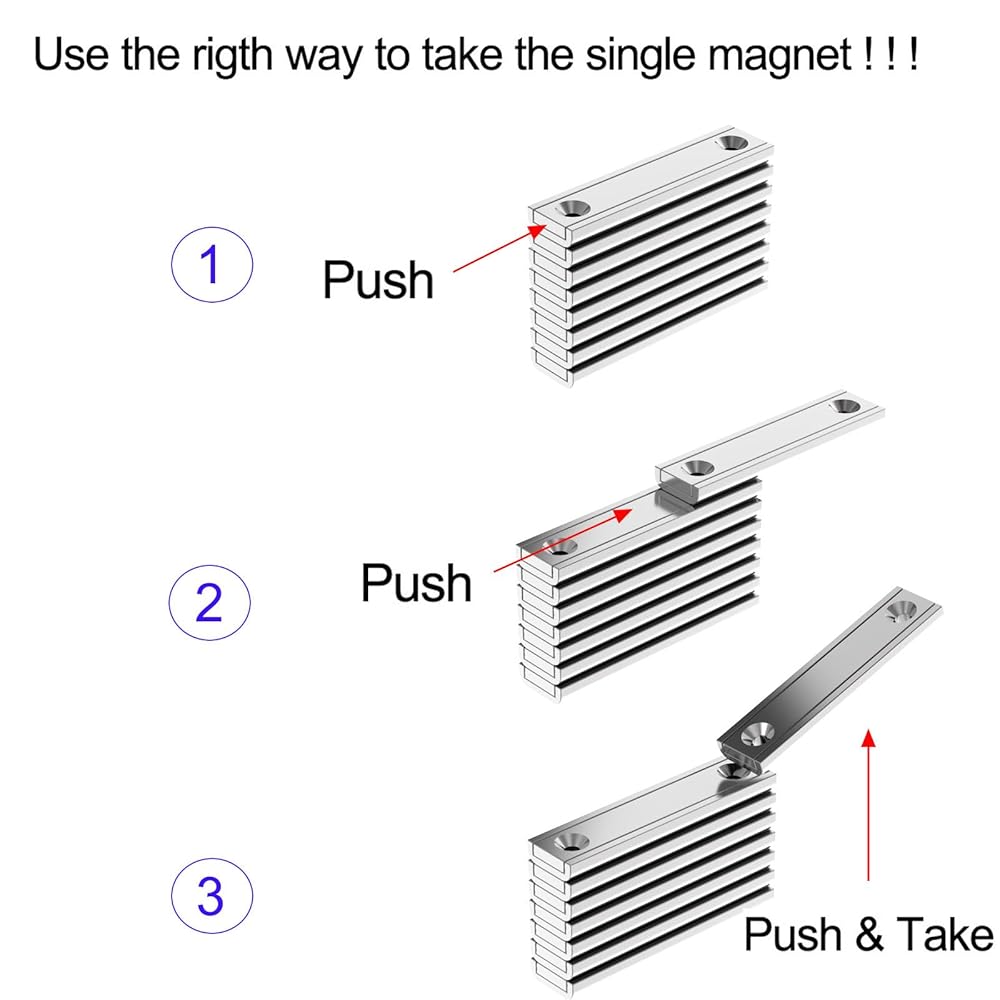 Use the rigth way to take the single magnet ! ! !

1

Push

2

Push

3

Push & Take