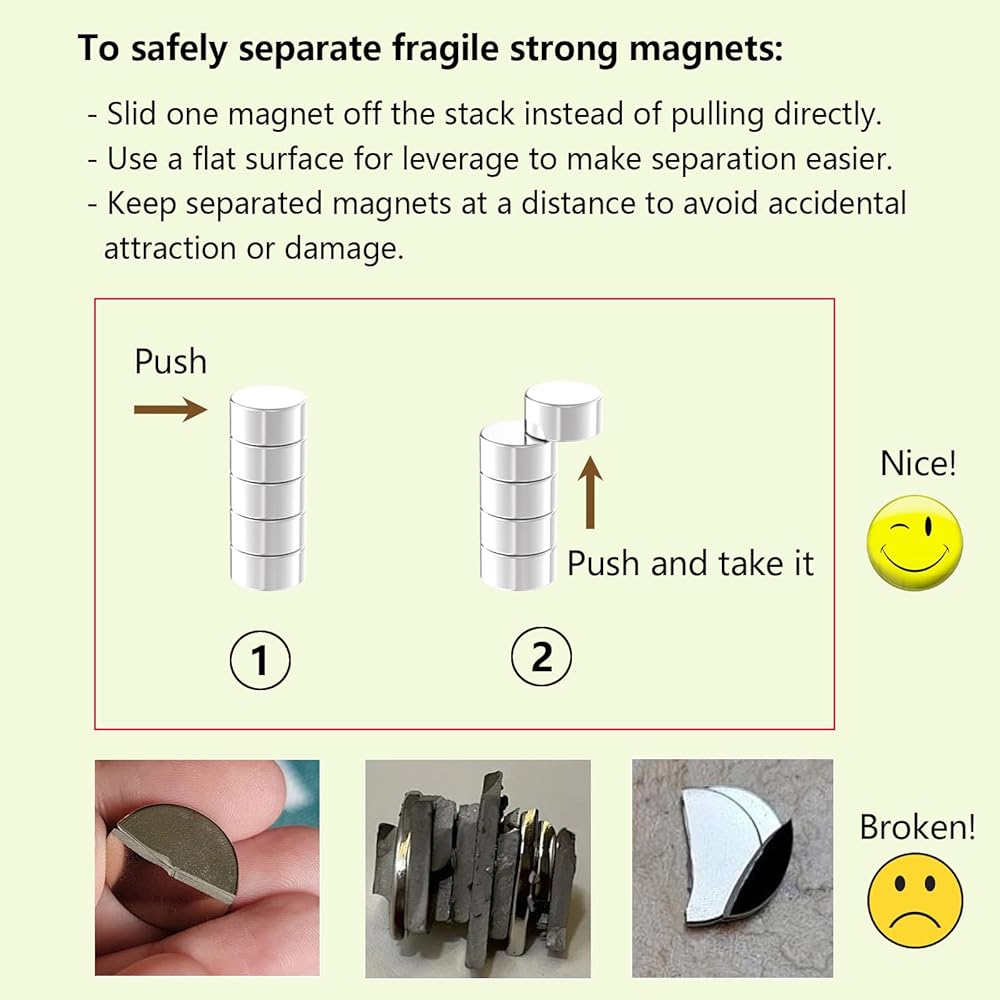 To safely separate fragile strong magnets:

- Slid one magnet off the stack instead of pulling directly.
- Use a flat surface for leverage to make separation easier.
- Keep separated magnets at a distance to avoid accidental attraction or damage.

Push

Push and take it

1

2

Nice!

Broken!