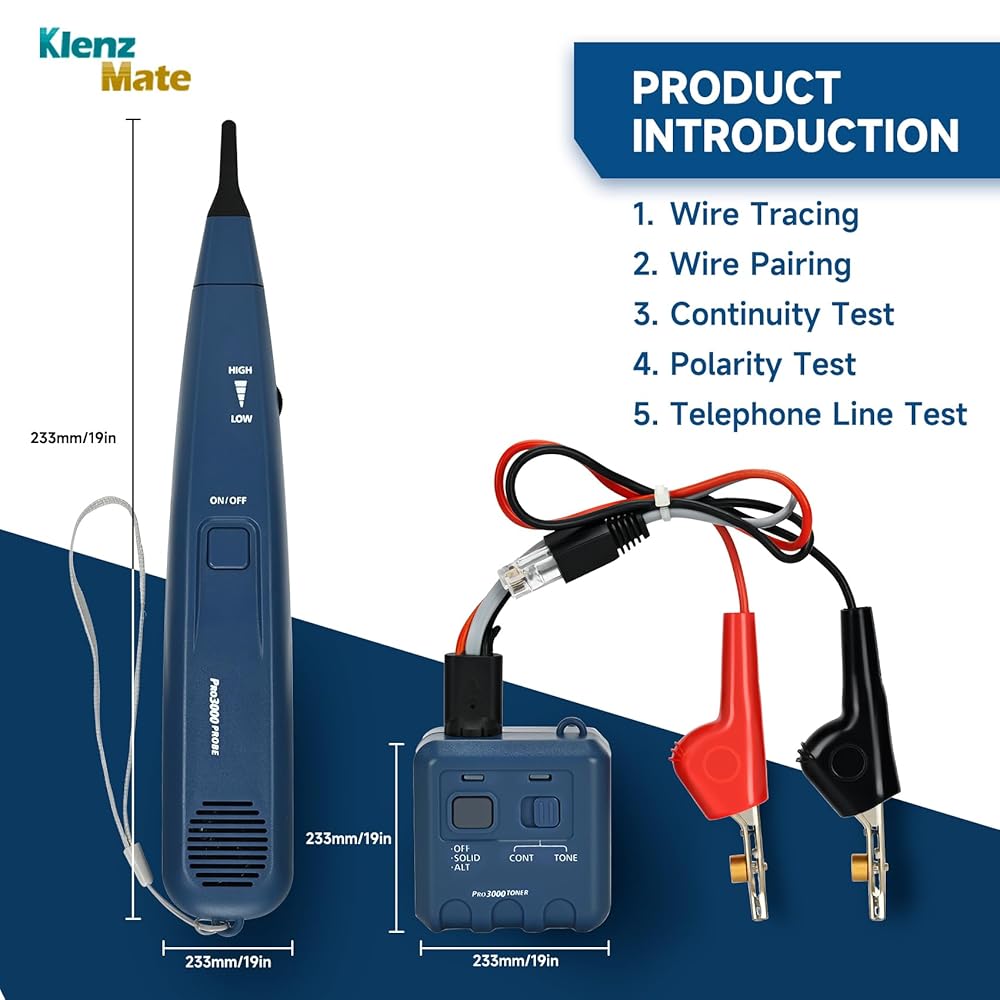 Klenz Mate

PRODUCT INTRODUCTION

1. Wire Tracing
2. Wire Pairing
3. Continuity Test
4. Polarity Test
5. Telephone Line Test

233mm/19in

HIGH
LOW

ON/OFF

PRO3000 PROBE

233mm/19in

233mm/19in

·OFF
·SOLID
·ALT

CONT TONE

PRO3000 TONER

233mm/19in