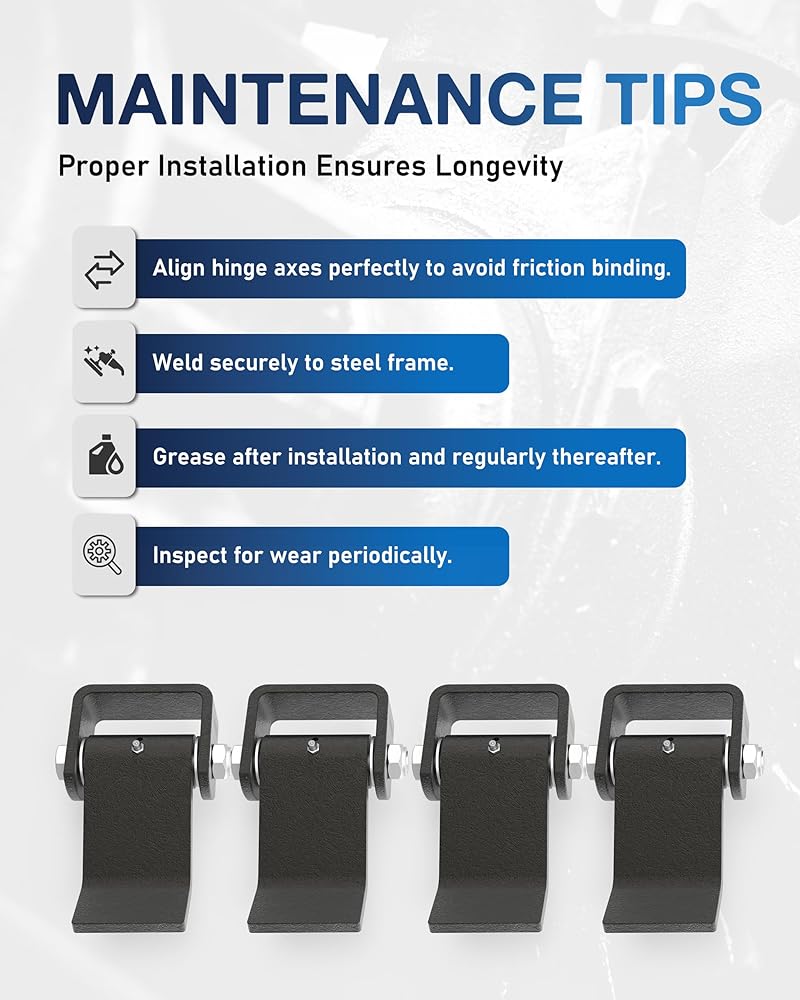 MAINTENANCE TIPS

Proper Installation Ensures Longevity

Align hinge axes perfectly to avoid friction binding.

Weld securely to steel frame.

Grease after installation and regularly thereafter.

Inspect for wear periodically.