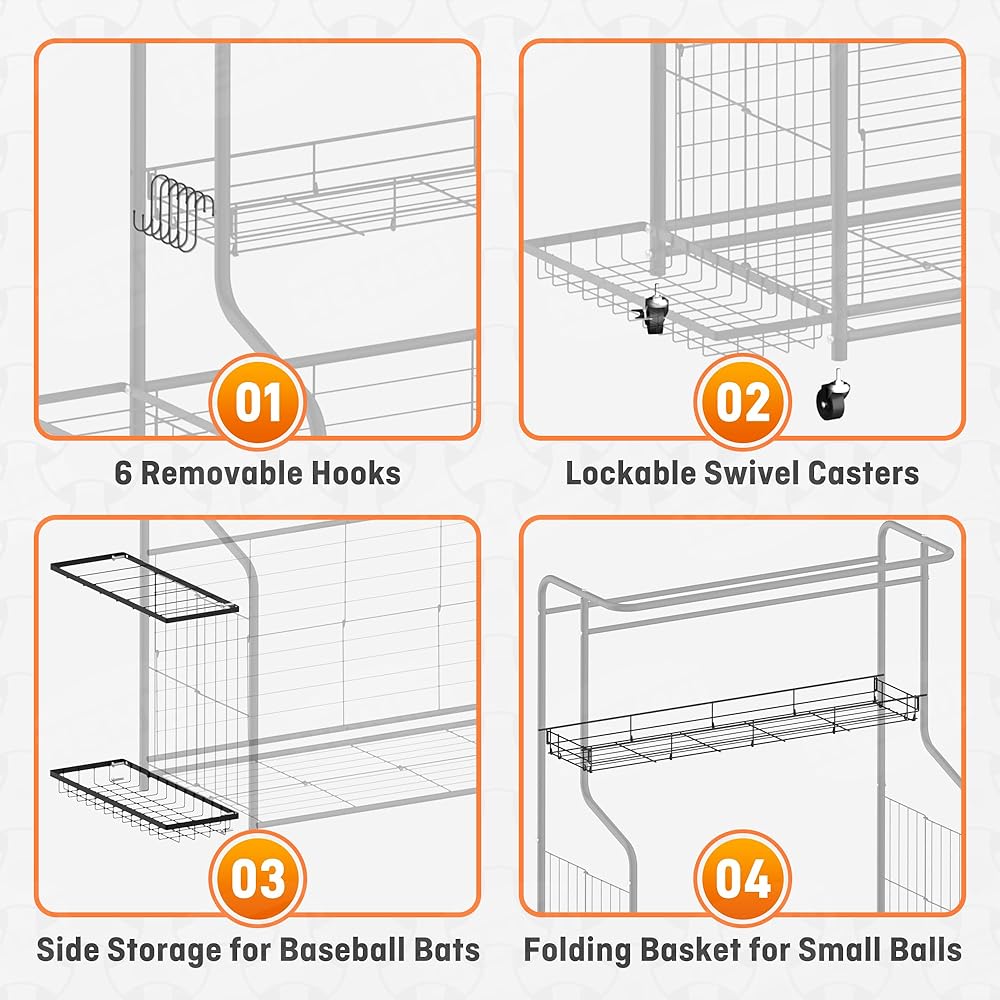 01

6 Removable Hooks

02

Lockable Swivel Casters

03

Side Storage for Baseball Bats

04

Folding Basket for Small Balls