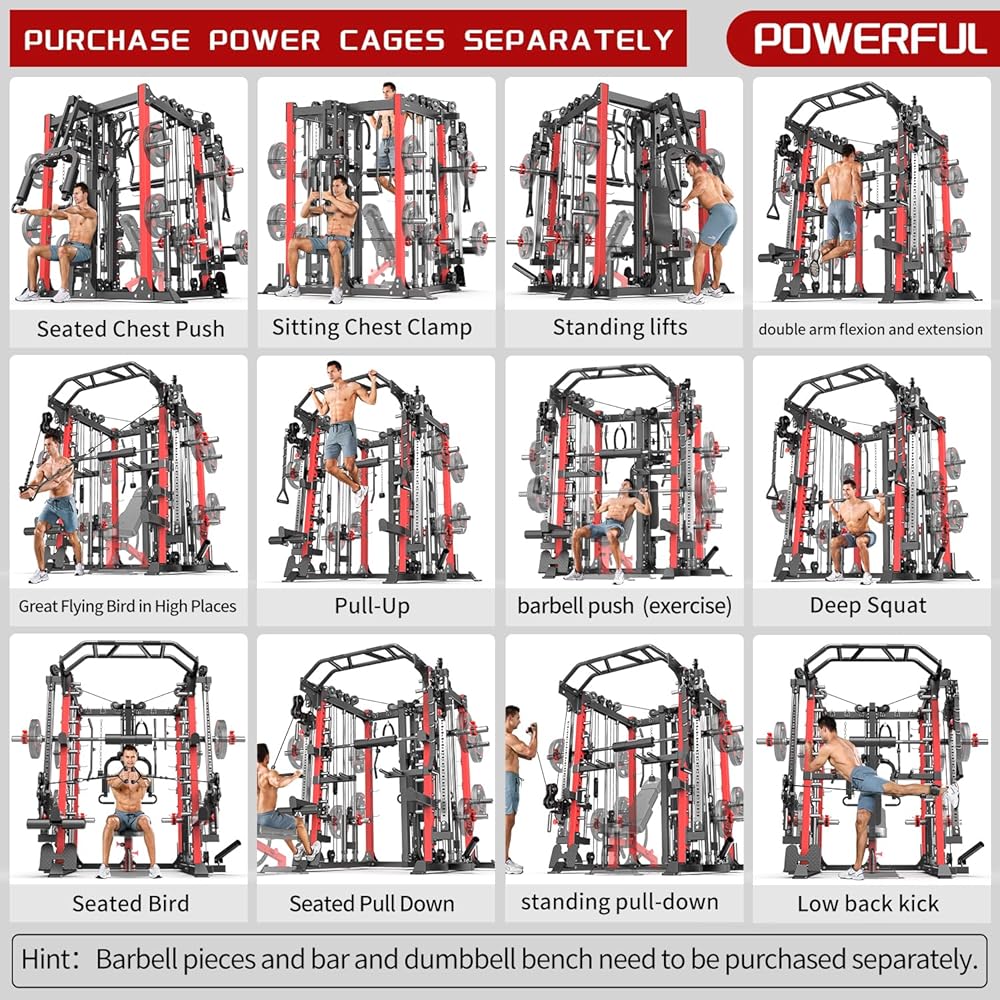 PURCHASE POWER CAGES SEPARATELY

POWERFUL

Seated Chest Push

Sitting Chest Clamp

Standing lifts

double arm flexion and extension

Great Flying Bird in High Places

Pull-Up

barbell push (exercise)

Deep Squat

Seated Bird

Seated Pull Down

standing pull-down

Low back kick

Hint: Barbell pieces and bar and dumbbell bench need to be purchased separately.